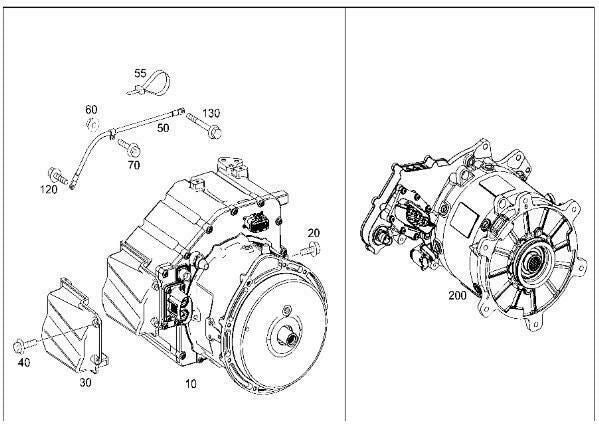 55

60

130

50

70

120

20

40

30

10

200